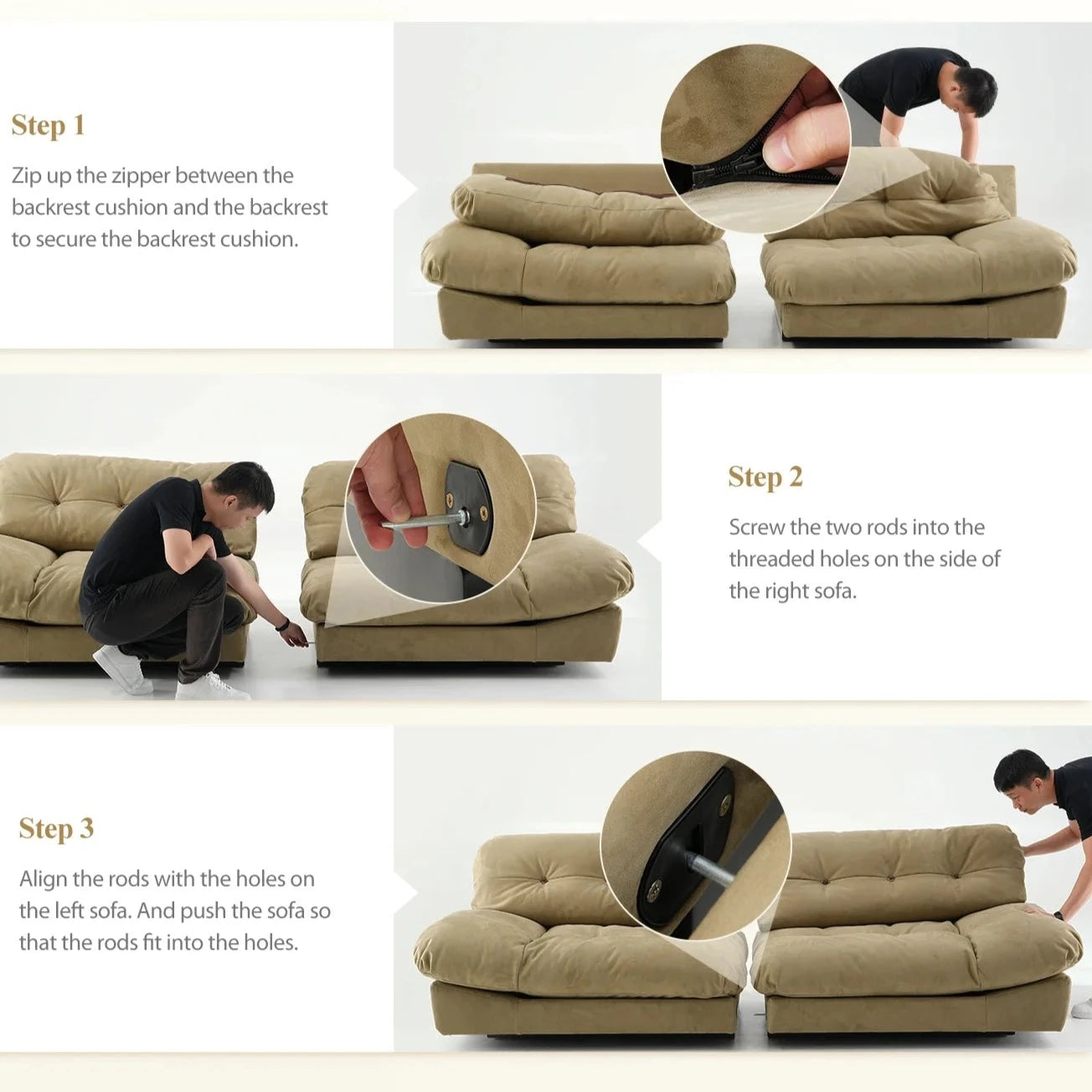 Step 1

Zip up the zipper between the backrest cushion and the backrest to secure the backrest cushion.

Step 2

Screw the two rods into the threaded holes on the side of the right sofa.

Step 3

Align the rods with the holes on the left sofa. And push the sofa so that the rods fit into the holes.