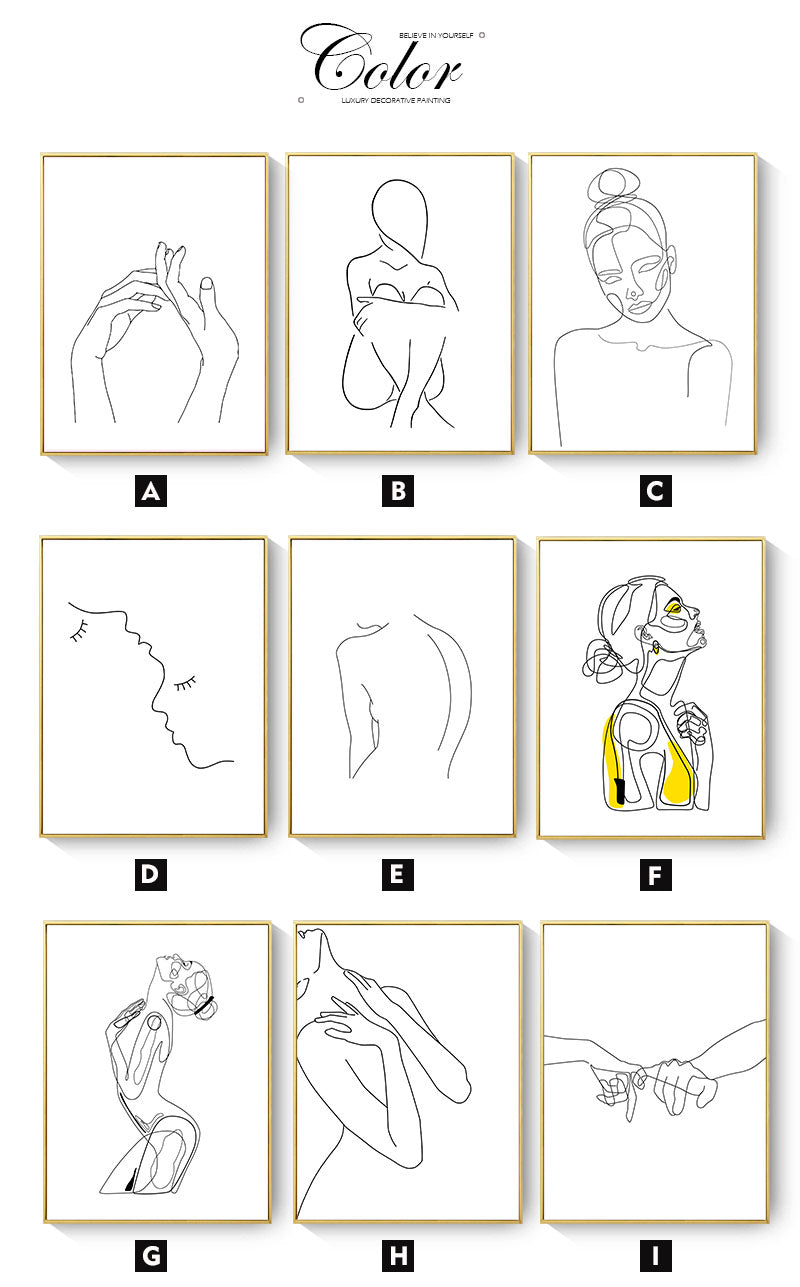 BELIEVE IN YOURSELF
Color
LUXURY DECORATIVE PAINTING

A

B

C

D

E

F

G

H

I