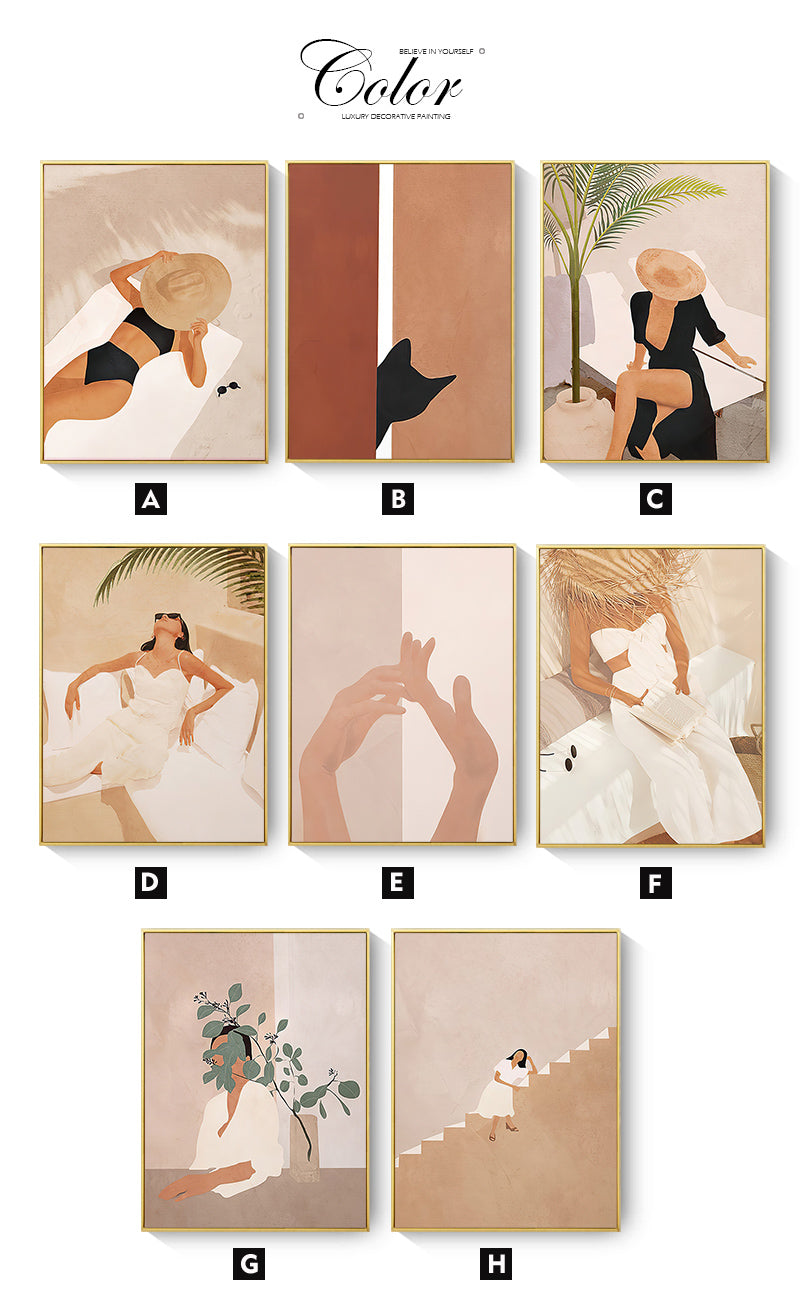 BELIEVE IN YOURSELF
Color
LUXURY DECORATIVE PAINTING

A

B

C

D

E

F

G

H